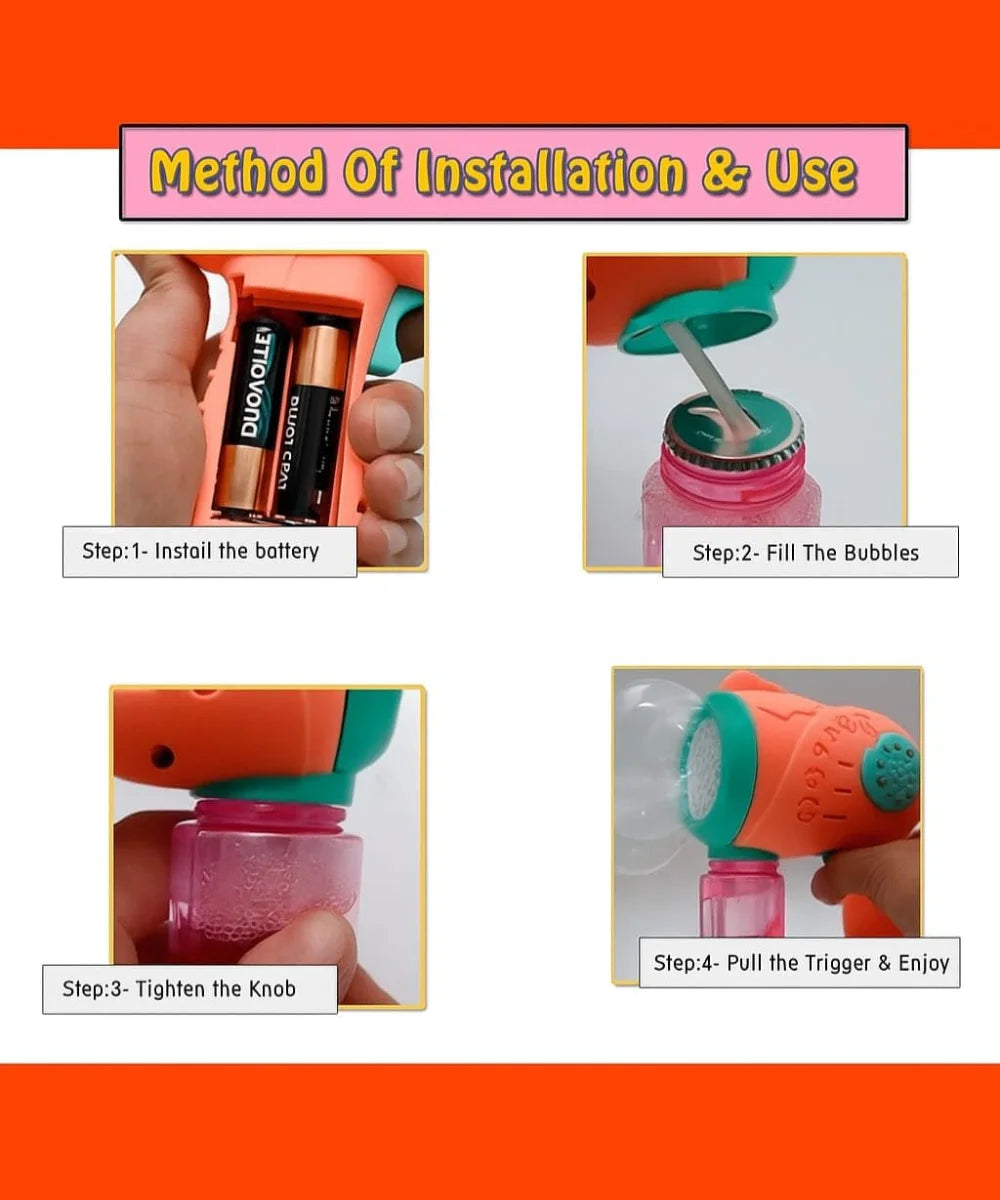 Method Of Installation & Use

DUOVOLTE

Step:1- Instail the battery

Step:2- Fill The Bubbles

Step:3- Tighten the Knob

Step:4- Pull the Trigger & Enjoy